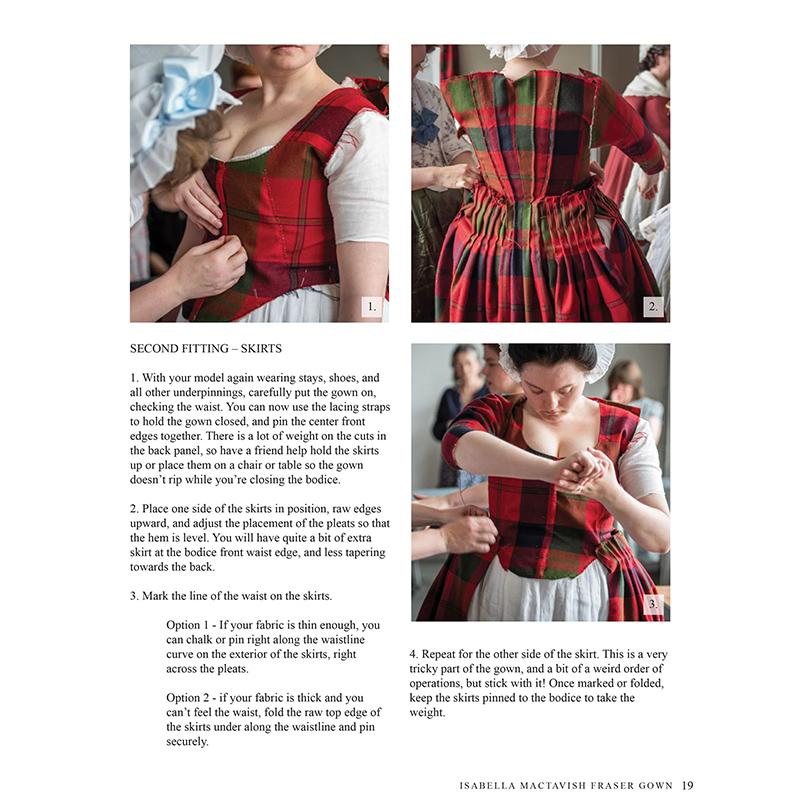 1.

2.

SECOND FITTING – SKIRTS

1. With your model again wearing stays, shoes, and all other underpinnings, carefully put the gown on, checking the waist. You can now use the lacing straps to hold the gown closed, and pin the center front edges together. There is a lot of weight on the cuts in the back panel, so have a friend help hold the skirts up or place them on a chair or table so the gown doesn't rip while you're closing the bodice.

2. Place one side of the skirts in position, raw edges upward, and adjust the placement of the pleats so that the hem is level. You will have quite a bit of extra skirt at the bodice front waist edge, and less tapering towards the back.

3. Mark the line of the waist on the skirts.

Option 1 - If your fabric is thin enough, you can chalk or pin right along the waistline curve on the exterior of the skirts, right across the pleats.

Option 2 - if your fabric is thick and you can't feel the waist, fold the raw top edge of the skirts under along the waistline and pin securely.

3.

4. Repeat for the other side of the skirt. This is a very tricky part of the gown, and a bit of a weird order of operations, but stick with it! Once marked or folded, keep the skirts pinned to the bodice to take the weight.

ISABELLA MACTAVISH FRASER GOWN 19